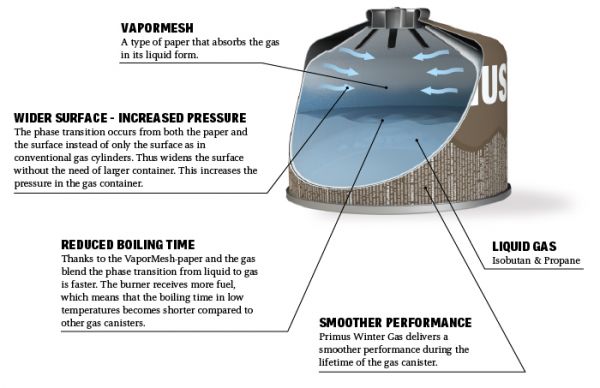 VAPORMESH
A type of paper that absorbs the gas in its liquid form.

WIDER SURFACE - INCREASED PRESSURE
The phase transition occurs from both the paper and the surface instead of only the surface as in conventional gas cylinders. Thus widens the surface without the need of larger container. This increases the pressure in the gas container.

REDUCED BOILING TIME
Thanks to the VaporMesh-paper and the gas blend the phase transition from liquid to gas is faster. The burner receives more fuel, which means that the boiling time in low temperatures becomes shorter compared to other gas canisters.

LIQUID GAS
Isobutan & Propane

SMOOTHER PERFORMANCE
Primus Winter Gas delivers a smoother performance during the lifetime of the gas canister.

US